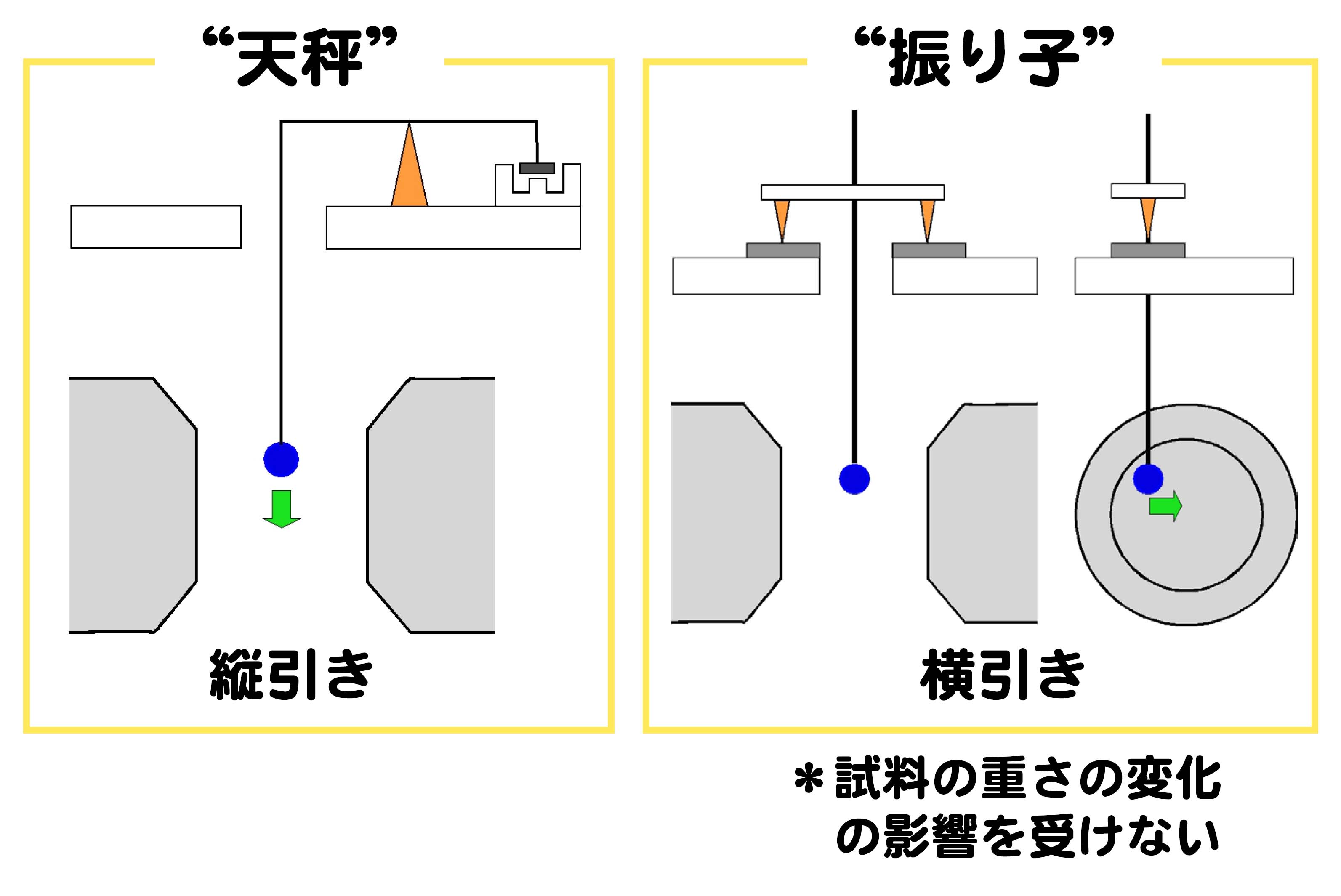 “天秤”

縦引き

“振り子”

横引き

＊試料の重さの変化の影響を受けない